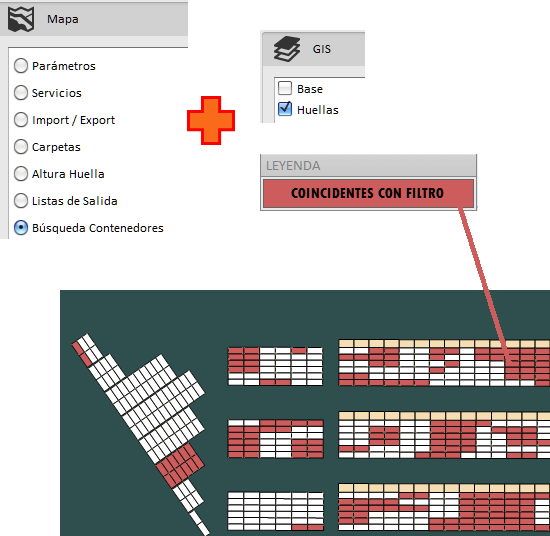 Mapa

Parámetros

Servicios

Import / Export

Carpetas

Altura Huella

Listas de Salida

Búsqueda Contenedores

GIS

Base

Huellas

LEYENDA

COINCIDENTES CON FILTRO