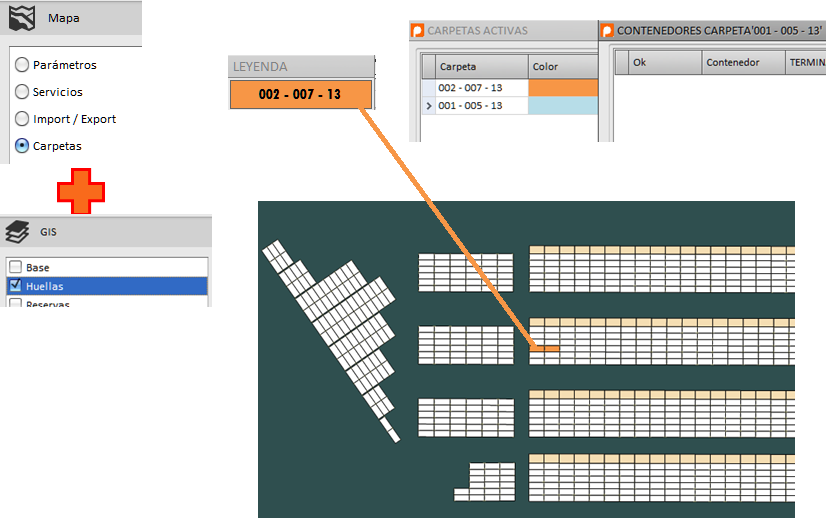 Mapa

Parámetros
Servicios
Import / Export
Carpetas

GIS

Base
Huellas
Reservas

LEYENDA
002 - 007 - 13

CARPETAS ACTIVAS

| | Carpeta | Color |
|---|---|---|
| | 002 - 007 - 13 | |
| > | 001 - 005 - 13 | |

CONTENEDORES CARPETA'001 - 005 - 13'

| | Ok | Contenedor | TERMIN |
|---|---|---|---|